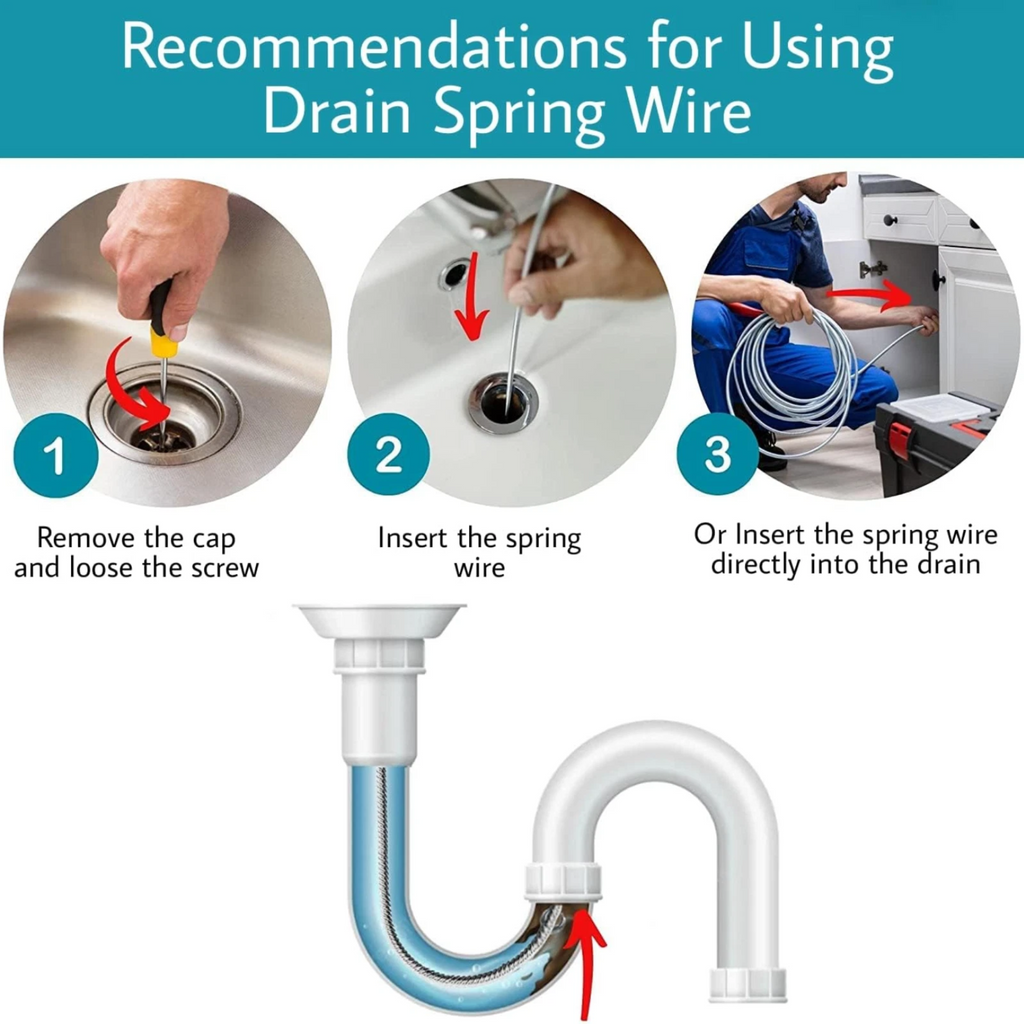 Recommendations for Using Drain Spring Wire

1

Remove the cap and loose the screw

2

Insert the spring wire

3

Or Insert the spring wire directly into the drain