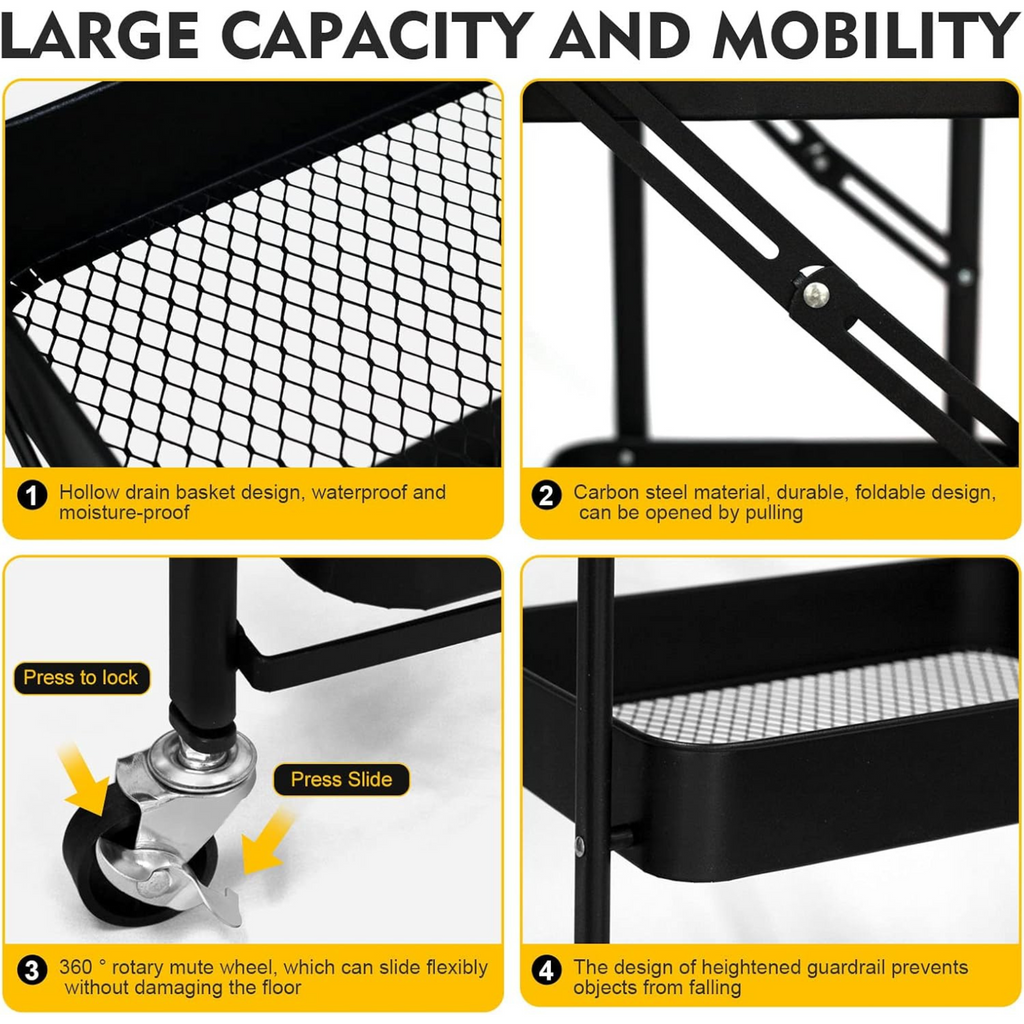 LARGE CAPACITY AND MOBILITY

1 Hollow drain basket design, waterproof and moisture-proof

2 Carbon steel material, durable, foldable design, can be opened by pulling

Press to lock

Press Slide

3 360 ° rotary mute wheel, which can slide flexibly without damaging the floor

4 The design of heightened guardrail prevents objects from falling