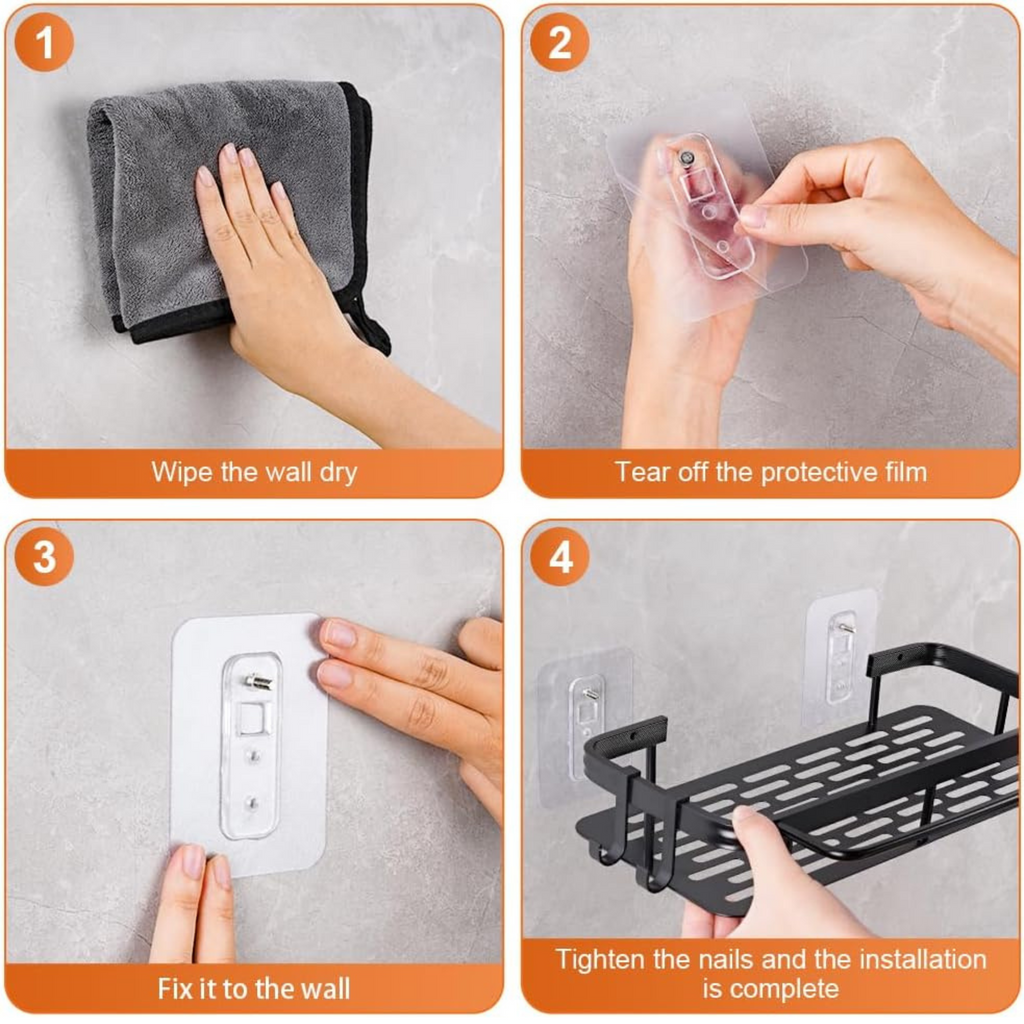 1

Wipe the wall dry

2

Tear off the protective film

3

Fix it to the wall

4

Tighten the nails and the installation is complete