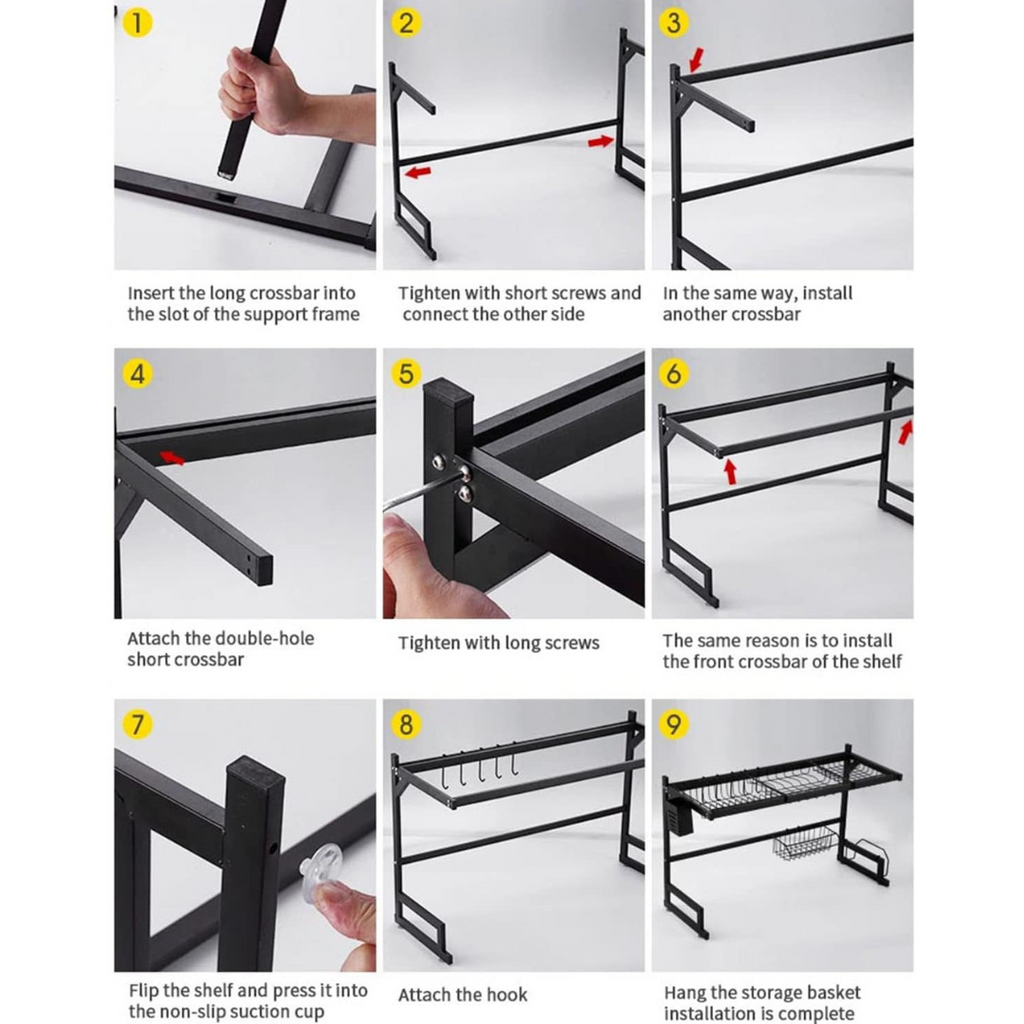 1

Insert the long crossbar into the slot of the support frame

2

Tighten with short screws and connect the other side

3

In the same way, install another crossbar

4

Attach the double-hole short crossbar

5

Tighten with long screws

6

The same reason is to install the front crossbar of the shelf

7

Flip the shelf and press it into the non-slip suction cup

8

Attach the hook

9

Hang the storage basket installation is complete